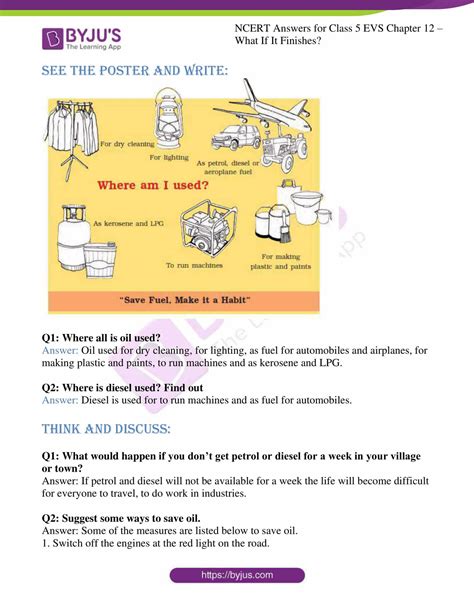 BYJU'S
The Learning App

NCERT Answers for Class 5 EVS Chapter 12 – What If It Finishes?

SEE THE POSTER AND WRITE:

For dry cleaning
For lighting
As petrol, diesel or aeroplane fuel
Where am I used?
As kerosene and LPG
To run machines
For making plastic and paints
"Save Fuel, Make it a Habit"

Q1: Where all is oil used?
Answer: Oil used for dry cleaning, for lighting, as fuel for automobiles and airplanes, for making plastic and paints, to run machines and as kerosene and LPG.

Q2: Where is diesel used? Find out
Answer: Diesel is used for to run machines and as fuel for automobiles.

THINK AND DISCUSS:

Q1: What would happen if you don't get petrol or diesel for a week in your village or town?
Answer: If petrol and diesel will not be available for a week the life will become difficult for everyone to travel, to do work in industries.

Q2: Suggest some ways to save oil.
Answer: Some of the measures are listed below to save oil.
1. Switch off the engines at the red light on the road.

https://byjus.com