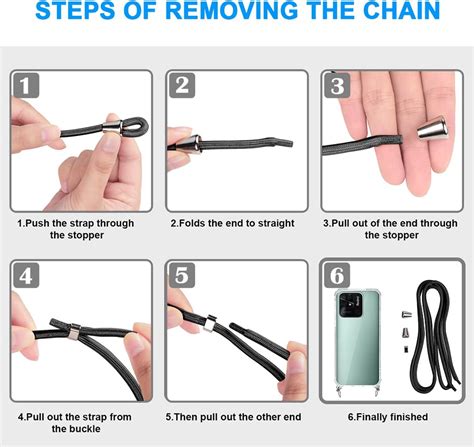 STEPS OF REMOVING THE CHAIN

1

1.Push the strap through the stopper

2

2.Folds the end to straight

3

3.Pull out of the end through the stopper

4

4.Pull out the strap from the buckle

5

5.Then pull out the other end

6

6.Finally finished