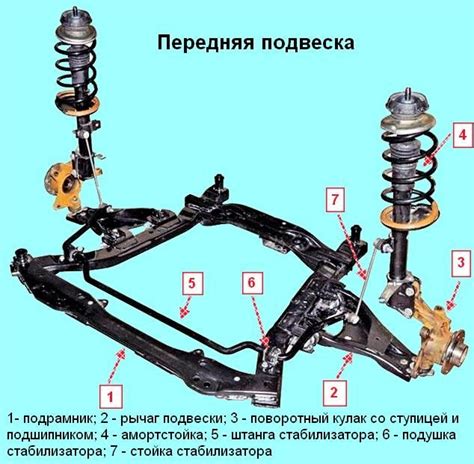 Передняя подвеска

4

7

3

5

6

1

2

1- подрамник; 2 - рычаг подвески; 3 - поворотный кулак со ступицей и подшипником; 4 - амортстойка; 5 - штанга стабилизатора; 6 - подушка стабилизатора; 7 - стойка стабилизатора