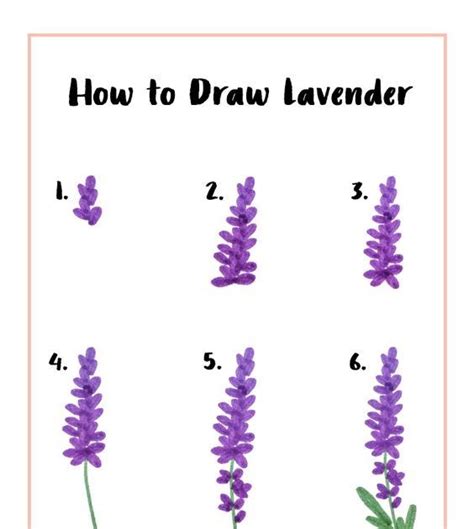 How to Draw Lavender

1.

2.

3.

4.

5.

6.