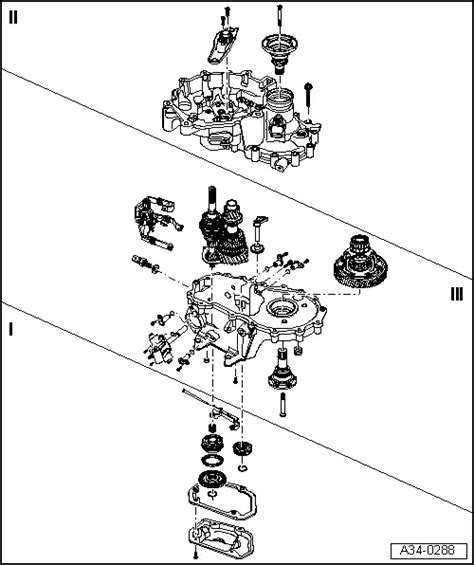 II

III

I

A34-0288