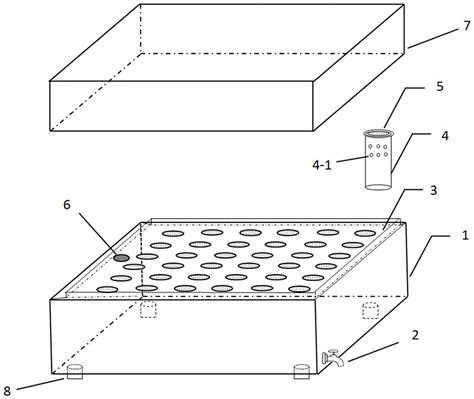 7

5

4

4-1

3

6

1

2

8