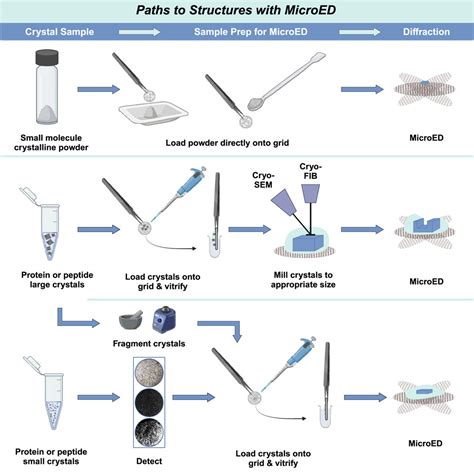 Paths to Structures with MicroED

Crystal Sample

Sample Prep for MicroED

Diffraction

Small molecule crystalline powder

Load powder directly onto grid

MicroED

Cryo-SEM

Cryo-FIB

Protein or peptide large crystals

Load crystals onto grid & vitrify

Mill crystals to appropriate size

MicroED

Fragment crystals

Protein or peptide small crystals

Detect

Load crystals onto grid & vitrify

MicroED