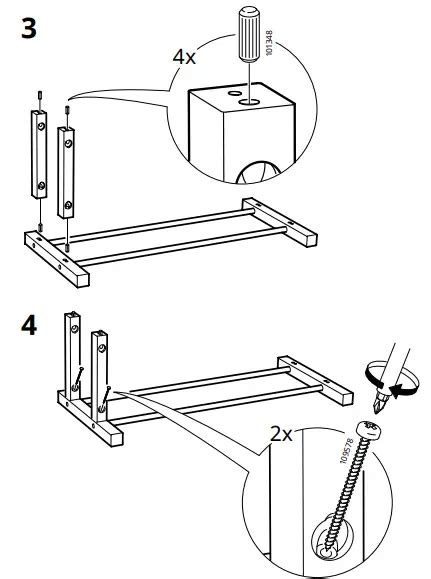 3

4x

101348

4

2x

109578