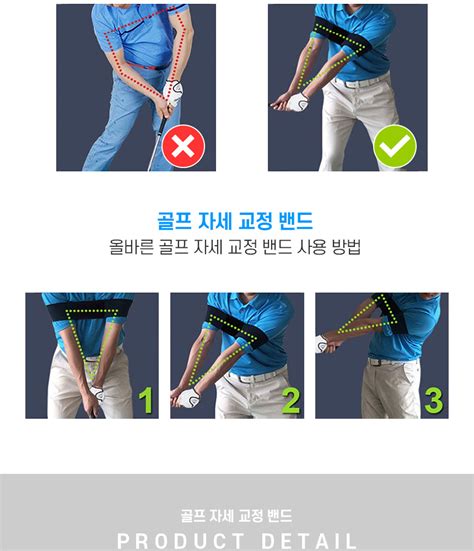 골프 자세 교정 밴드
올바른 골프 자세 교정 밴드 사용 방법

1

2

3

골프 자세 교정 밴드
PRODUCT DETAIL