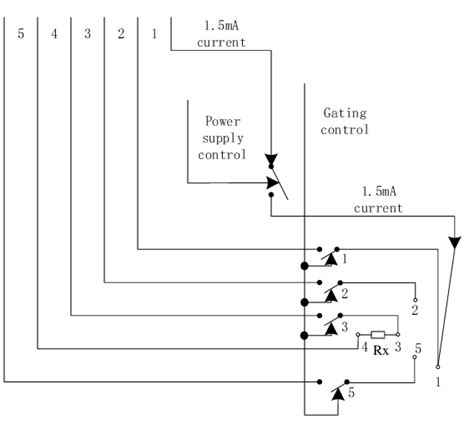 5 4 3 2 1

1.5mA current

Power supply control

Gating control

1.5mA current

1

2

2

3

4 Rx 3

5

1

5