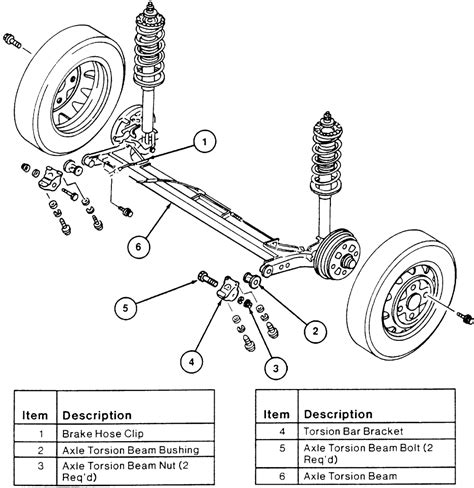 1

6

5

2

4

3

| Item | Description |
|---|---|
| 1 | Brake Hose Clip |
| 2 | Axle Torsion Beam Bushing |
| 3 | Axle Torsion Beam Nut (2 Req'd) |

| Item | Description |
|---|---|
| 4 | Torsion Bar Bracket |
| 5 | Axle Torsion Beam Bolt (2 Req'd) |
| 6 | Axle Torsion Beam |