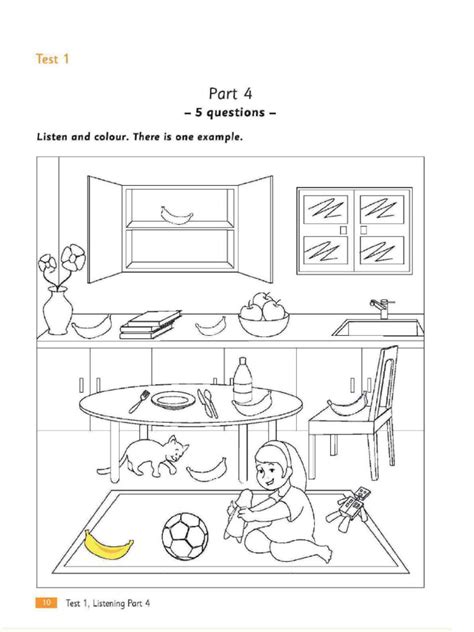 Test 1

Part 4
– 5 questions –

Listen and colour. There is one example.

10 Test 1, Listening Part 4