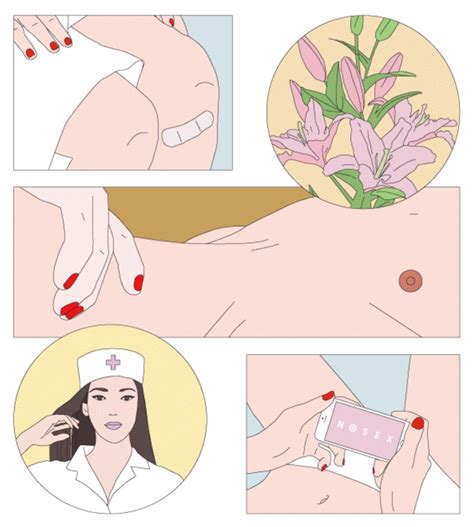 NOSEX