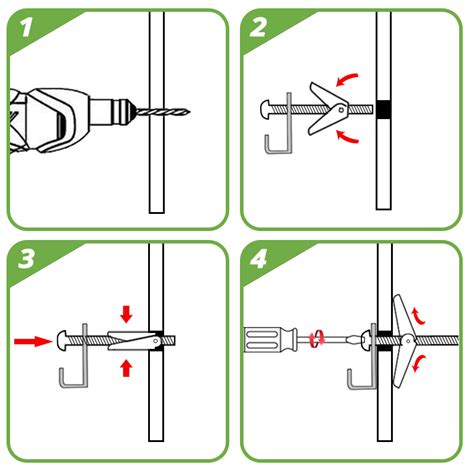 1

2

3

4