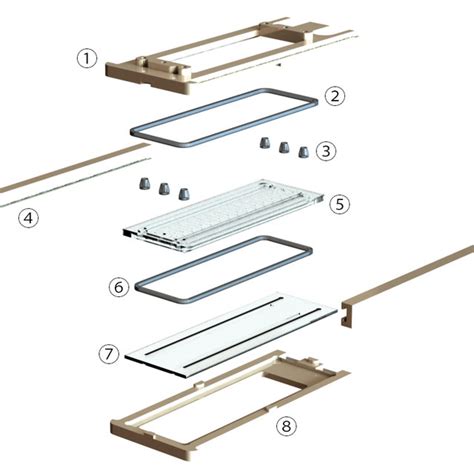 1
2
3
4
5
6
7
8