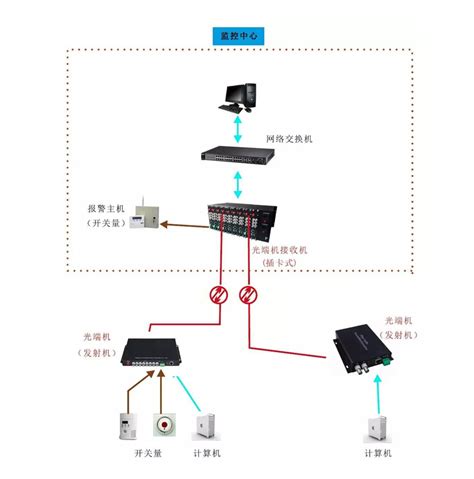 监控中心

网络交换机

报警主机
（开关量）

光端机接收机
（插卡式）

光端机
（发射机）

光端机
（发射机）

开关量

计算机

计算机