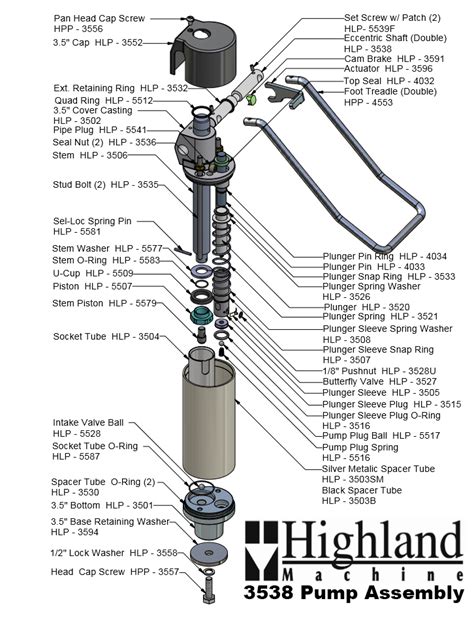 Pan Head Cap Screw
HPP - 3556
3.5" Cap HLP - 3552
Ext. Retaining Ring HLP - 3532
Quad Ring HLP - 5512
3.5" Cover Casting
HLP - 3502
Pipe Plug HLP - 5541
Seal Nut (2) HLP - 3536
Stem HLP - 3506
Stud Bolt (2) HLP - 3535
Sel-Loc Spring Pin
HLP - 5581
Stem Washer HLP - 5577
Stem O-Ring HLP - 5583
U-Cup HLP - 5509
Piston HLP - 5507
Stem Piston HLP - 5579
Socket Tube HLP - 3504
Intake Valve Ball
HLP - 5528
Socket Tube O-Ring
HLP - 5587
Spacer Tube O-Ring (2)
HLP - 3530
3.5" Bottom HLP - 3501
3.5" Base Retaining Washer
HLP - 3594
1/2" Lock Washer HLP - 3558
Head Cap Screw HPP - 3557

Set Screw w/ Patch (2)
HLP- 5539F
Eccentric Shaft (Double)
HLP - 3538
Cam Brake HLP - 3591
Actuator HLP - 3596
Top Seal HLP - 4032
Foot Treadle (Double)
HPP - 4553
Plunger Pin Ring HLP - 4034
Plunger Pin HLP - 4033
Plunger Snap Ring HLP - 3533
Plunger Spring Washer
HLP - 3526
Plunger HLP - 3520
Plunger Spring HLP - 3521
Plunger Sleeve Spring Washer
HLP - 3508
Plunger Sleeve Snap Ring
HLP - 3507
1/8" Pushnut HLP - 3528U
Butterfly Valve HLP - 3527
Plunger Sleeve HLP - 3505
Plunger Sleeve Plug HLP - 3515
Plunger Sleeve Plug O-Ring
HLP - 3516
Pump Plug Ball HLP - 5517
Pump Plug Spring
HLP - 5516
Silver Metalic Spacer Tube
HLP - 3503SM
Black Spacer Tube
HLP - 3503B

Highland
Machine
3538 Pump Assembly