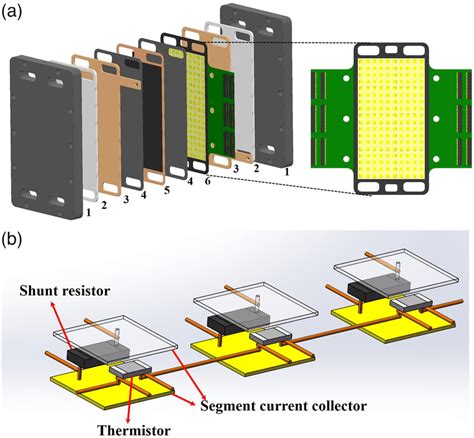 (a)

1 2 3 4 5 4 6 3 2 1

(b)

Shunt resistor

Segment current collector

Thermistor