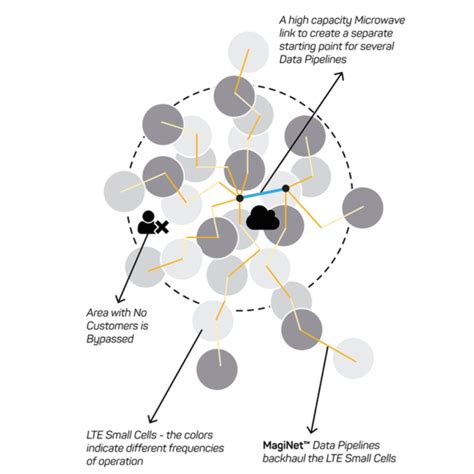 A high capacity Microwave link to create a separate starting point for several Data Pipelines

Area with No Customers is Bypassed

LTE Small Cells - the colors indicate different frequencies of operation

MagiNet™ Data Pipelines backhaul the LTE Small Cells