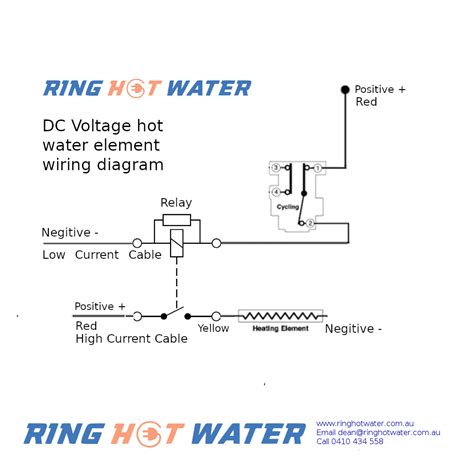 RING HOT WATER

DC Voltage hot water element wiring diagram

Positive +
Red

3
1
4
Cycling
2

Relay

Negitive -
Low Current Cable

Positive +
Red
High Current Cable

Yellow

Heating Element

Negitive -

RING HOT WATER

www.ringhotwater.com.au
Email dean@ringhotwater.com.au
Call 0410 434 558