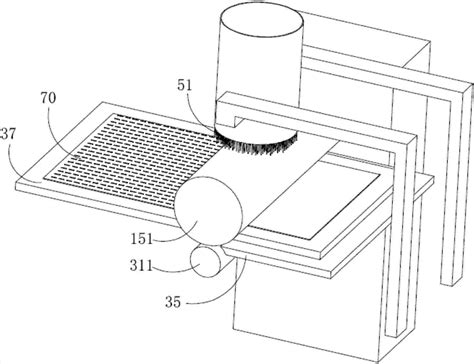 51
70
37
151
311
35