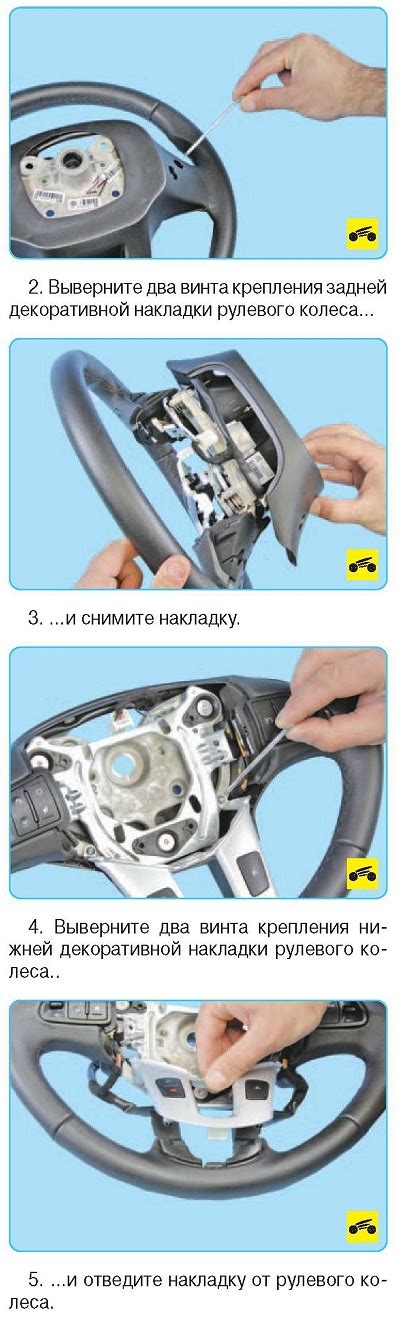 2. Выверните два винта крепления задней декоративной накладки рулевого колеса...

3. ...и снимите накладку.

4. Выверните два винта крепления нижней декоративной накладки рулевого колеса..

5. ...и отведите накладку от рулевого колеса.