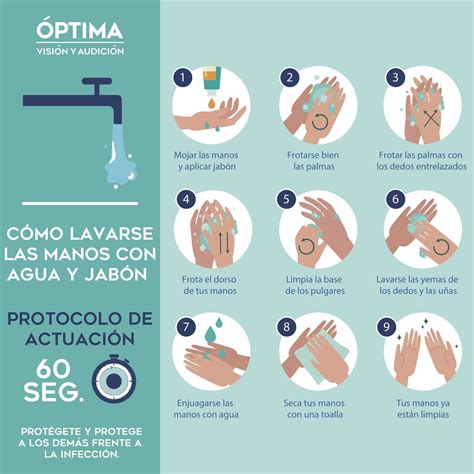 ÓPTIMA
VISIÓN Y AUDICIÓN

CÓMO LAVARSE LAS MANOS CON AGUA Y JABÓN

PROTOCOLO DE ACTUACIÓN

60 SEG.

PROTÉGETE Y PROTEGE A LOS DEMÁS FRENTE A LA INFECCIÓN.

1
Mojar las manos y aplicar jabón

2
Frotarse bien las palmas

3
Frotar las palmas con los dedos entrelazados

4
Frota el dorso de tus manos

5
Limpia la base de los pulgares

6
Lavarse las yemas de los dedos y las uñas

7
Enjuagarse las manos con agua

8
Seca tus manos con una toalla

9
Tus manos ya están limpias