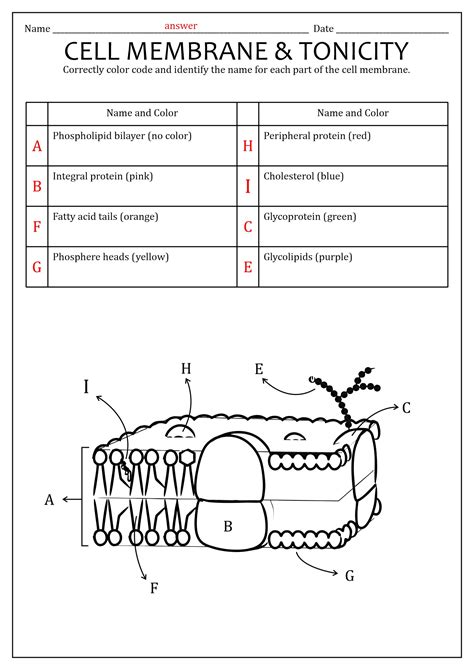 Name answer Date

CELL MEMBRANE & TONICITY

Correctly color code and identify the name for each part of the cell membrane.

| | Name and Color | | Name and Color |
|---|---|---|---|
| A | Phospholipid bilayer (no color) | H | Peripheral protein (red) |
| B | Integral protein (pink) | I | Cholesterol (blue) |
| F | Fatty acid tails (orange) | C | Glycoprotein (green) |
| G | Phosphere heads (yellow) | E | Glycolipids (purple) |

I
H
E
C
A
B
F
G