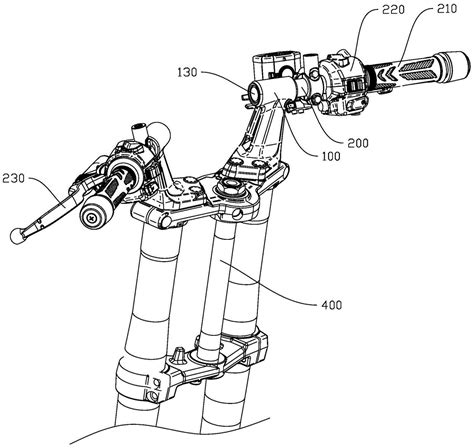 220
210
130
200
100
230
400