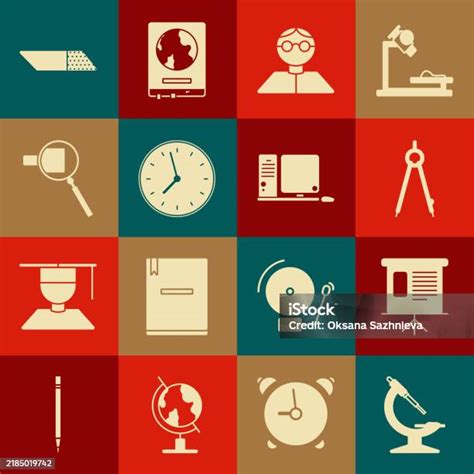 iStock
Credit: Oksana Sazhnieva
2185019742