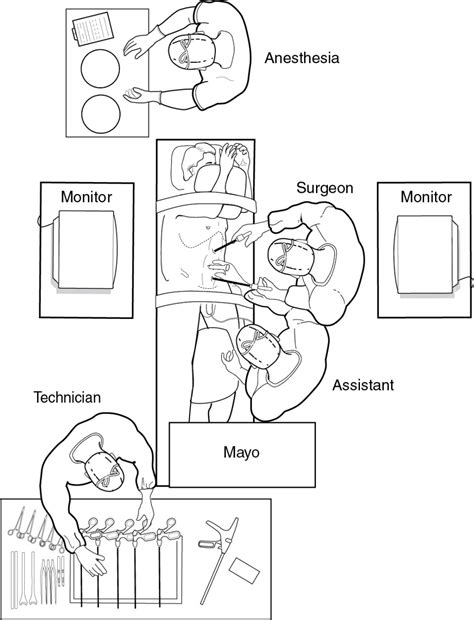 Anesthesia

Monitor

Surgeon

Monitor

Assistant

Technician

Mayo