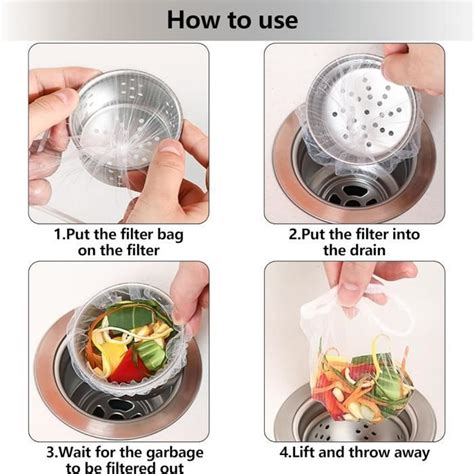 How to use

1.Put the filter bag on the filter

2.Put the filter into the drain

3.Wait for the garbage to be filtered out

4.Lift and throw away