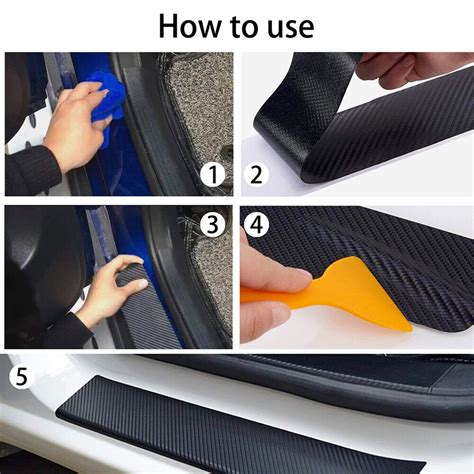 How to use

1

2

3

4

5