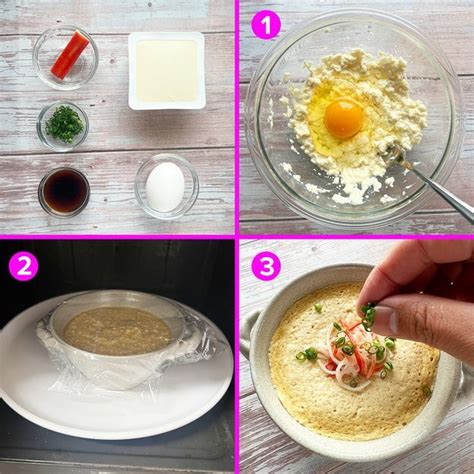 1

2

3