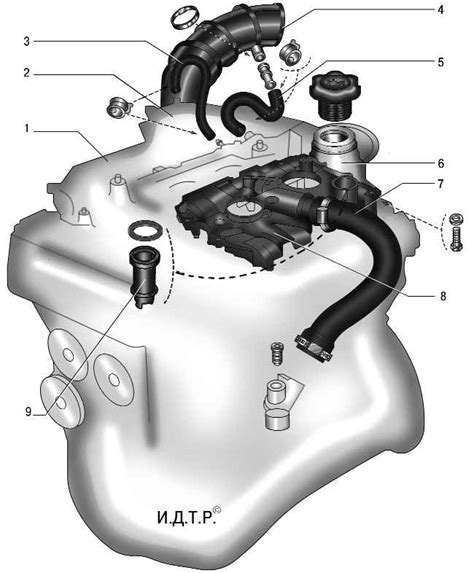 4
3
5
2
1
6
7
8
9
И.Д.Т.Р.©