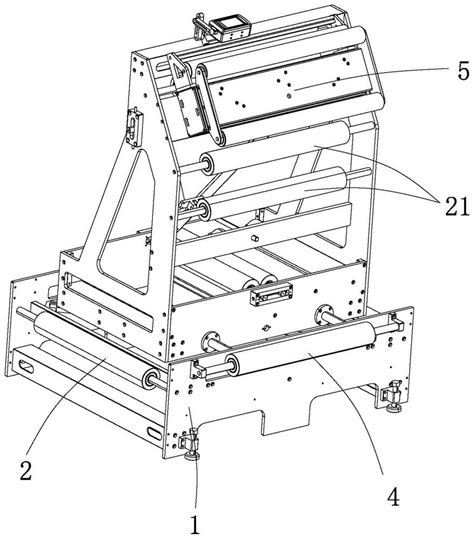 5

21

2

4

1