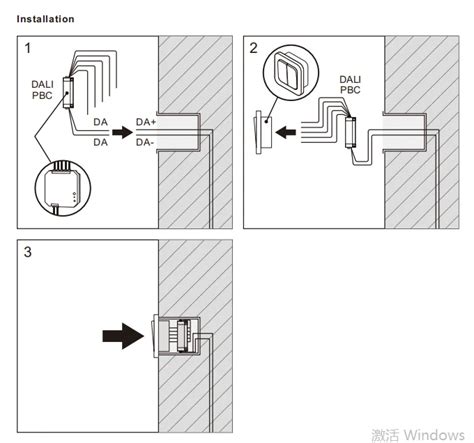 Installation

1

DALI
PBC

DA
DA

DA+
DA-

2

DALI
PBC

3

激活 Windows