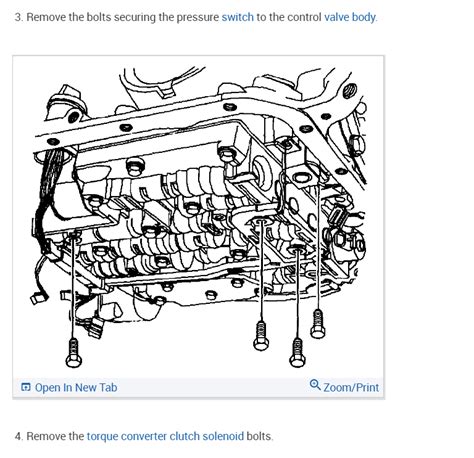 3. Remove the bolts securing the pressure switch to the control valve body.

Open In New Tab

Zoom/Print

4. Remove the torque converter clutch solenoid bolts.