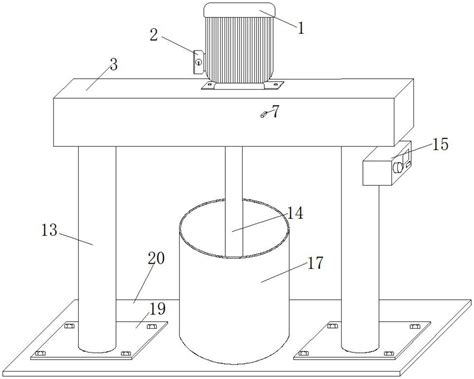 1
2
3
7
15
14
13
20
17
19