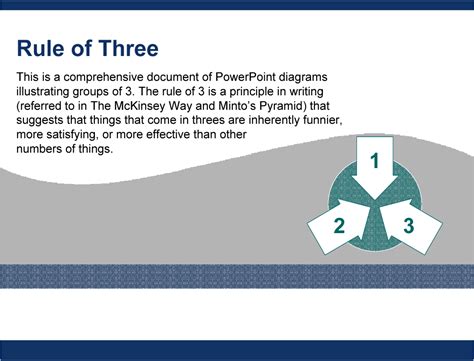 Rule of Three

This is a comprehensive document of PowerPoint diagrams illustrating groups of 3. The rule of 3 is a principle in writing (referred to in The McKinsey Way and Minto's Pyramid) that suggests that things that come in threes are inherently funnier, more satisfying, or more effective than other numbers of things.

1

2

3