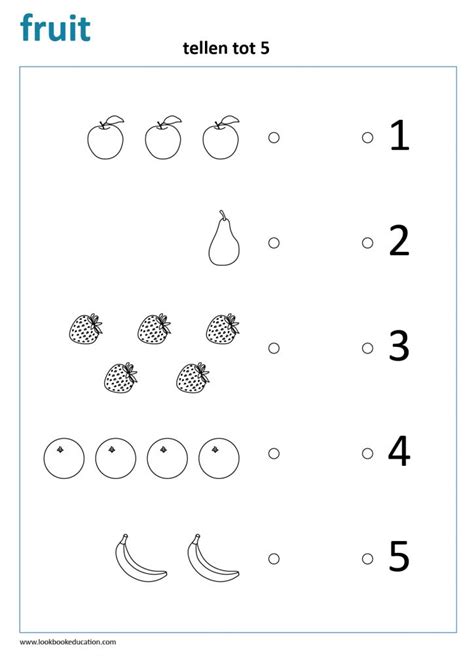 fruit

tellen tot 5

1

2

3

4

5

www.lookbookeducation.com