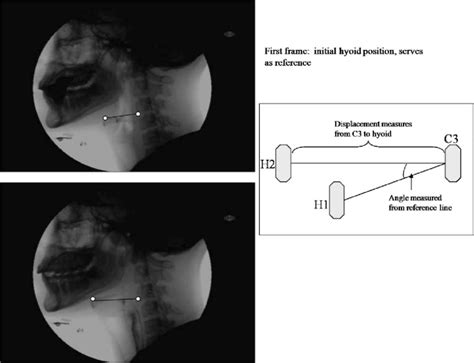 First frame: initial hyoid position, serves as reference

Displacement measures from C3 to hyoid

C3

H2

H1

Angle measured from reference line