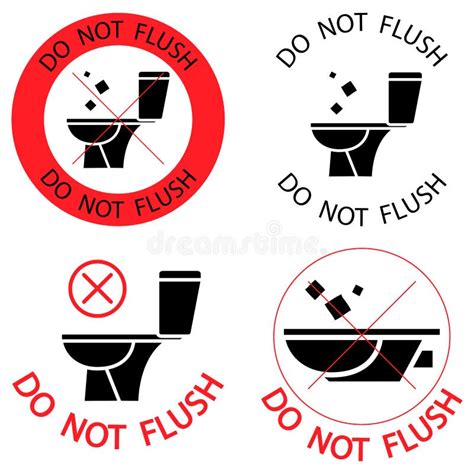 DO NOT FLUSH
DO NOT FLUSH

DO NOT FLUSH
DO NOT FLUSH

dreamstime

DO NOT FLUSH

DO NOT FLUSH