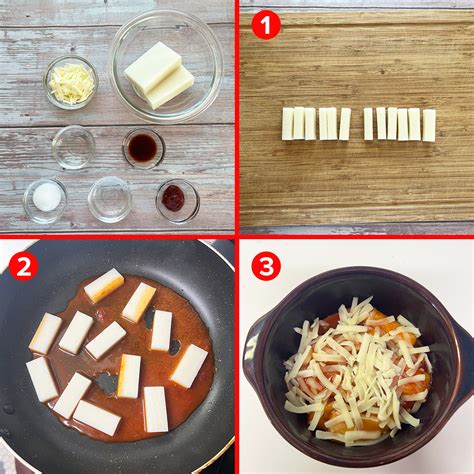 1

2

3