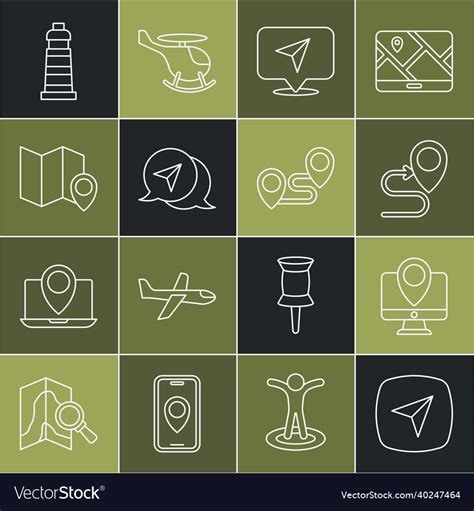 VectorStock®

VectorStock.com/40247464