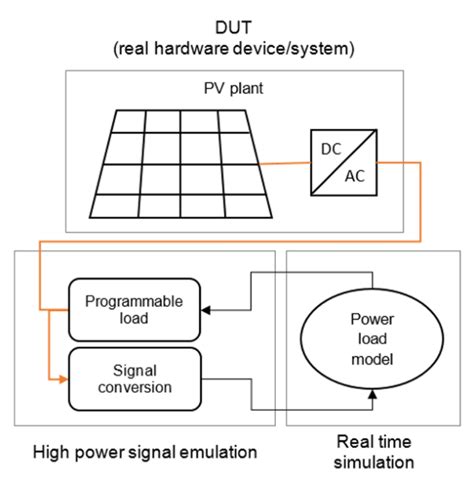 DUT
(real hardware device/system)

PV plant

DC

AC

Programmable load

Signal conversion

Power load model

High power signal emulation

Real time simulation