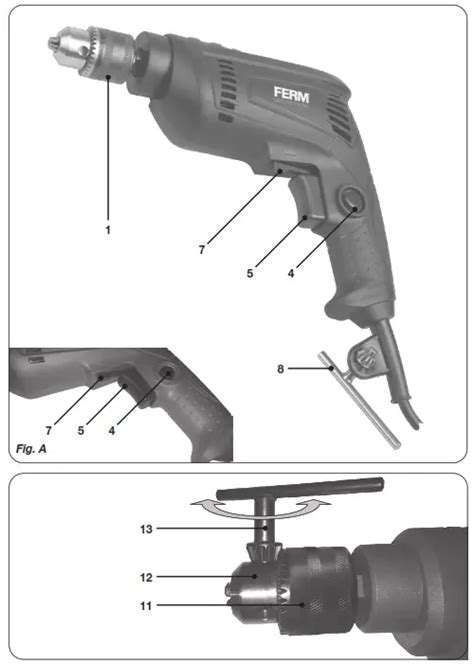 FERM

1

7

5

4

8

7

5

4

Fig. A

13

12

11