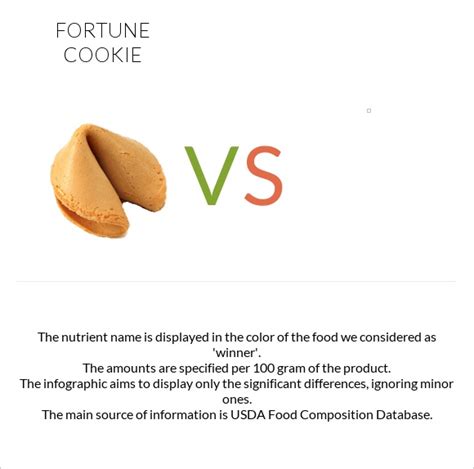 FORTUNE COOKIE

VS

The nutrient name is displayed in the color of the food we considered as 'winner'.
The amounts are specified per 100 gram of the product.
The infographic aims to display only the significant differences, ignoring minor ones.
The main source of information is USDA Food Composition Database.