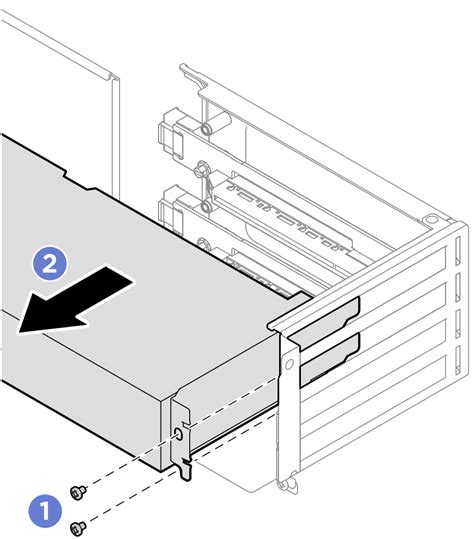 2

1