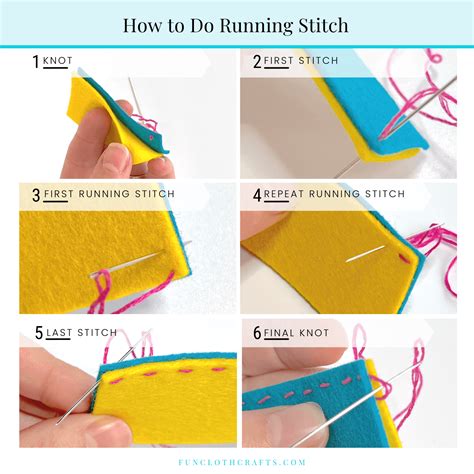 How to Do Running Stitch

1 KNOT

2 FIRST STITCH

3 FIRST RUNNING STITCH

4 REPEAT RUNNING STITCH

5 LAST STITCH

6 FINAL KNOT

FUNCLOTHCRAFTS.COM