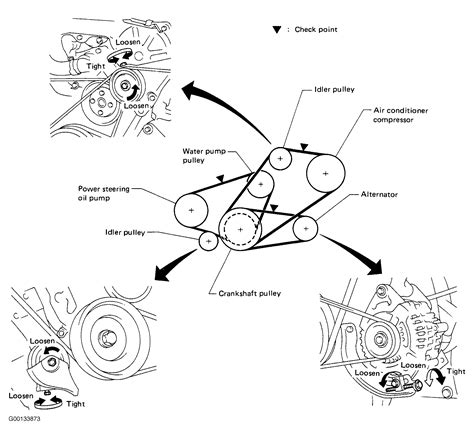 ▼ : Check point

Loosen
Tight
Loosen

Idler pulley

Air conditioner compressor

Water pump pulley

Power steering oil pump

Alternator

Idler pulley

Crankshaft pulley

Loosen
Loosen
Tight

Loosen
Loosen
Tight

G00133873