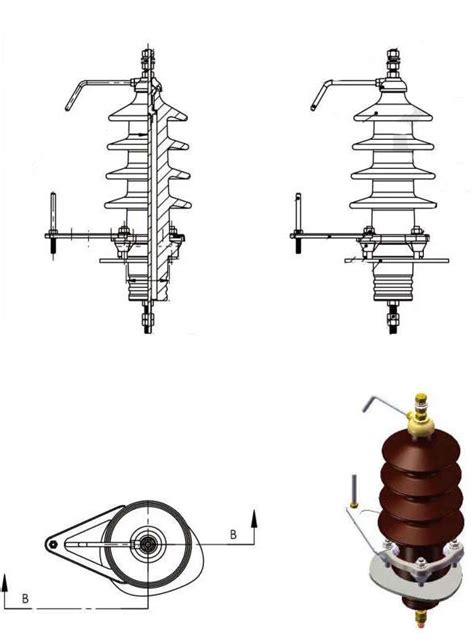 B

B