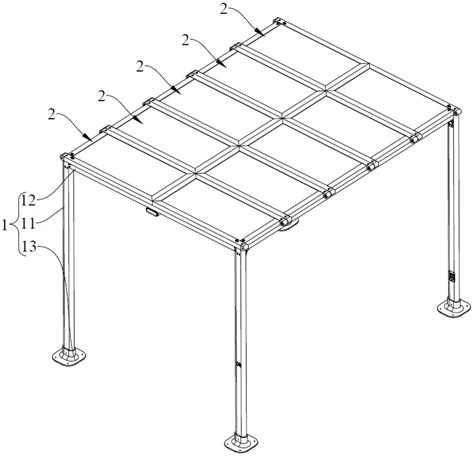 2
2
2
2
2
12
1
11
13