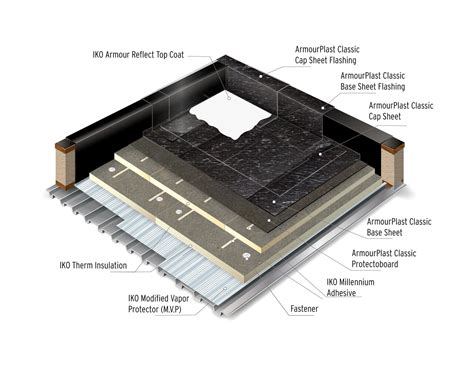 IKO Armour Reflect Top Coat

ArmourPlast Classic Cap Sheet Flashing

ArmourPlast Classic Base Sheet Flashing

ArmourPlast Classic Cap Sheet

ArmourPlast Classic Base Sheet

ArmourPlast Classic Protectoboard

IKO Millennium Adhesive

Fastener

IKO Therm Insulation

IKO Modified Vapor Protector (M.V.P)